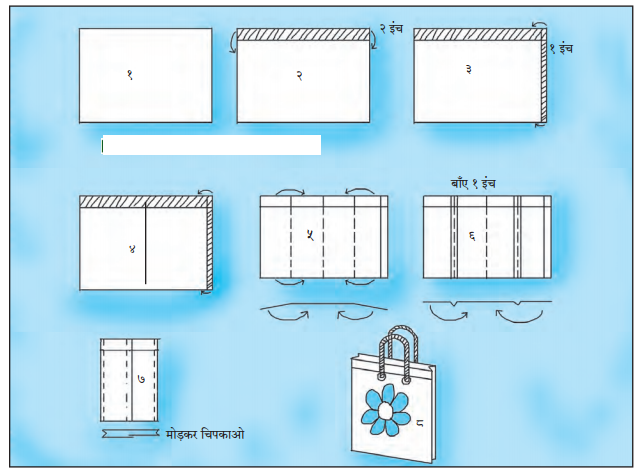 १

२ इंच

२

१ इंच

३

४

५

बाँए १ इंच

६

७

मोड़कर चिपकाओ

८